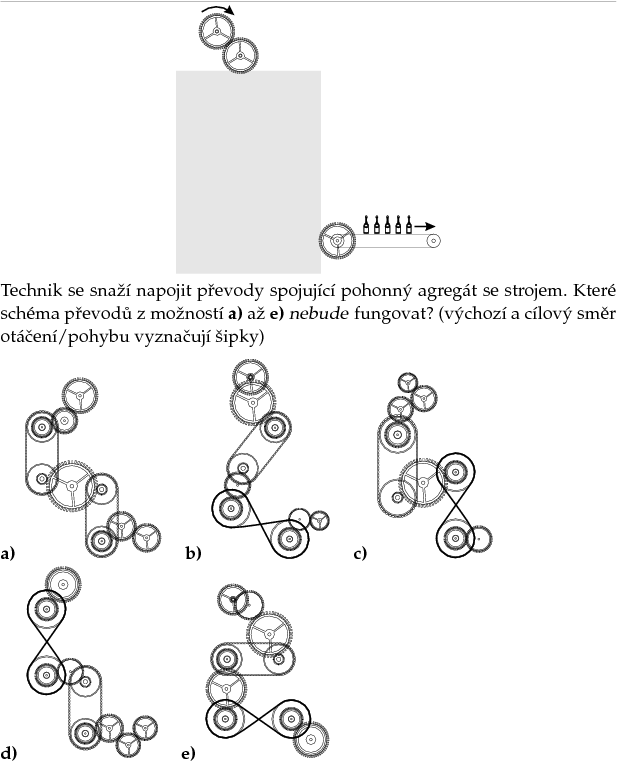 Technik se snaží napojit převody spojující pohonný agregát se strojem. Které schéma převodů z možností **a)** až **e)** *nebude* fungovat? (výchozí a cílový směr otáčení/pohybu vyznačují šipky)

a)

b)

c)

d)

e)