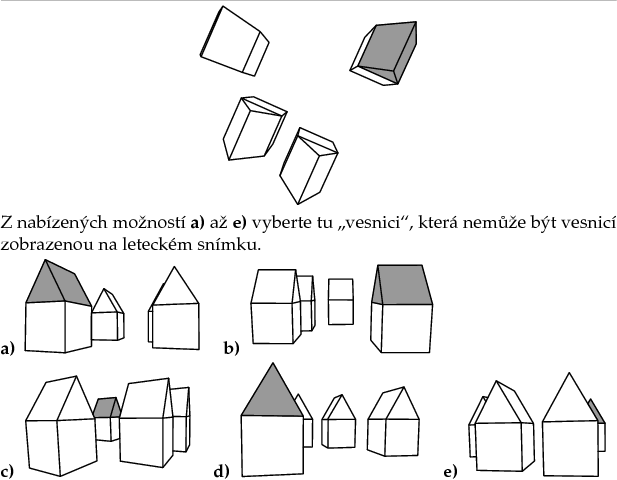 Z nabízených možností **a)** až **e)** vyberte tu „vesnici“, která nemůže být vesnicí zobrazenou na leteckém snímku.

a)

b)

c)

d)

e)